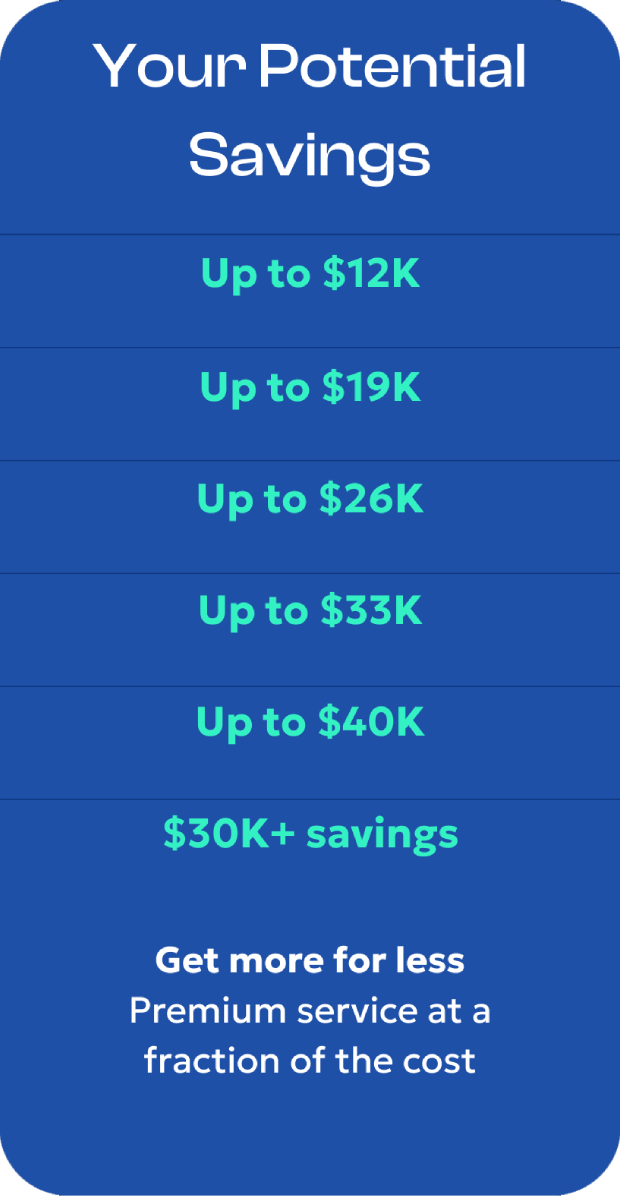 Your Potential Savings

Up to $12K

Up to $19K

Up to $26K

Up to $33K

Up to $40K

$30K+ savings

Get more for less
Premium service at a fraction of the cost