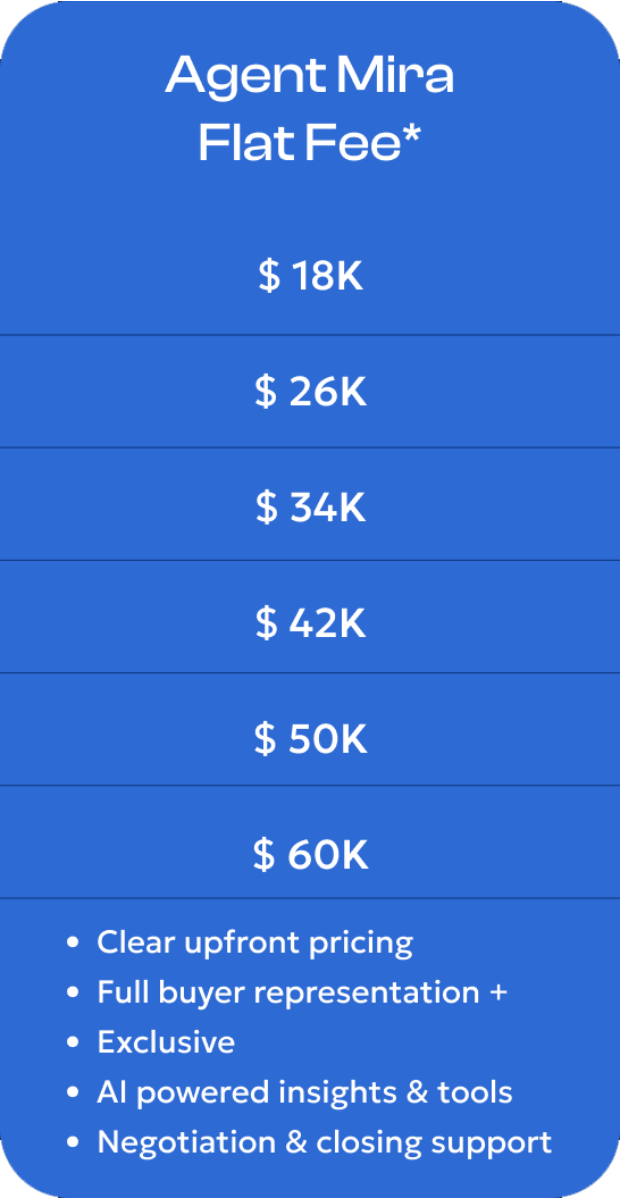 Agent Mira
Flat Fee*

$ 18K

$ 26K

$ 34K

$ 42K

$ 50K

$ 60K

• Clear upfront pricing
• Full buyer representation +
• Exclusive
• AI powered insights & tools
• Negotiation & closing support